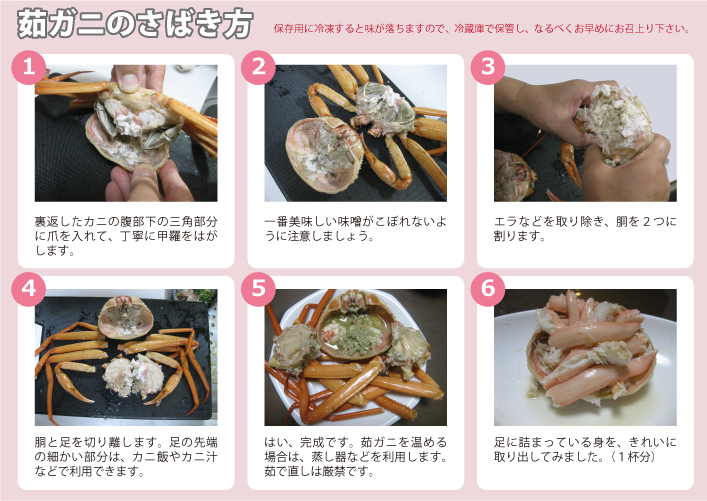 茹ガニのさばき方

保存用に冷凍すると味が落ちますので、冷蔵庫で保管し、なるべくお早めにお召上り下さい。

1

裏返したカニの腹部下の三角部分に爪を入れて、丁寧に甲羅をはがします。

2

一番美味しい味噌がこぼれないように注意しましょう。

3

エラなどを取り除き、胴を２つに割ります。

4

胴と足を切り離します。足の先端の細かい部分は、カニ飯やカニ汁などで利用できます。

5

はい、完成です。茹ガニを温める場合は、蒸し器などを利用します。茹で直しは厳禁です。

6

足に詰まっている身を、きれいに取り出してみました。（１杯分）